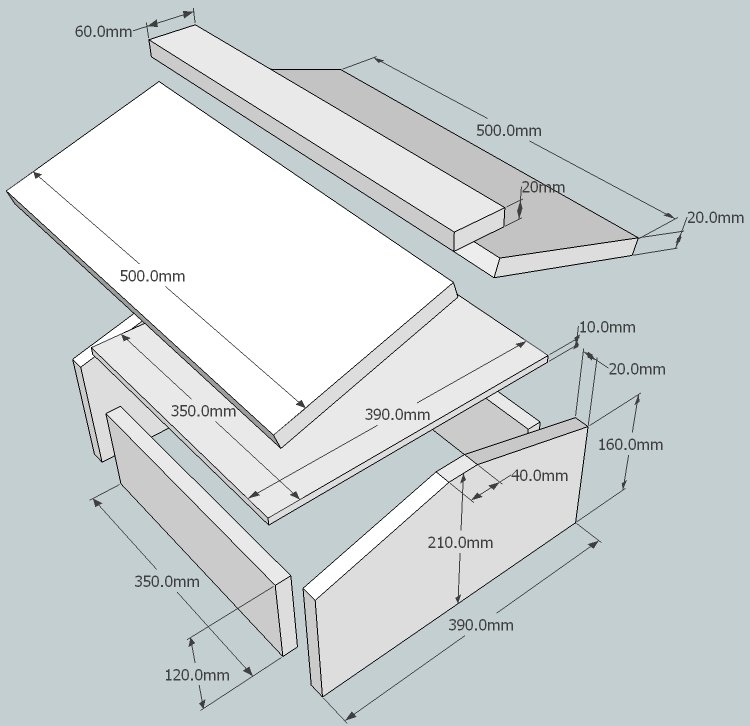 60.0mm
500.0mm
20mm
20.0mm
500.0mm
10.0mm
20.0mm
350.0mm
390.0mm
160.0mm
40.0mm
210.0mm
350.0mm
390.0mm
120.0mm