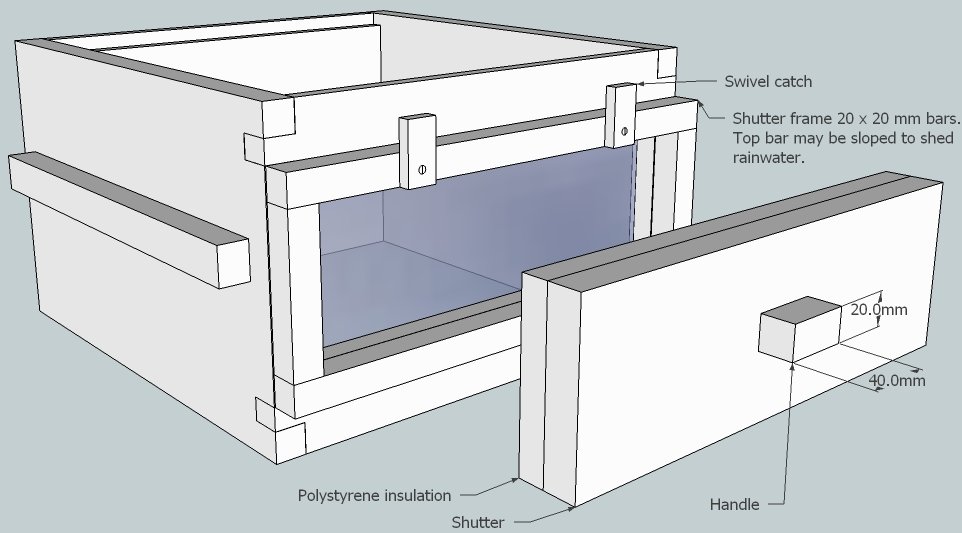 Swivel catch

Shutter frame 20 x 20 mm bars. Top bar may be sloped to shed rainwater.

20.0mm

40.0mm

Polystyrene insulation

Shutter

Handle